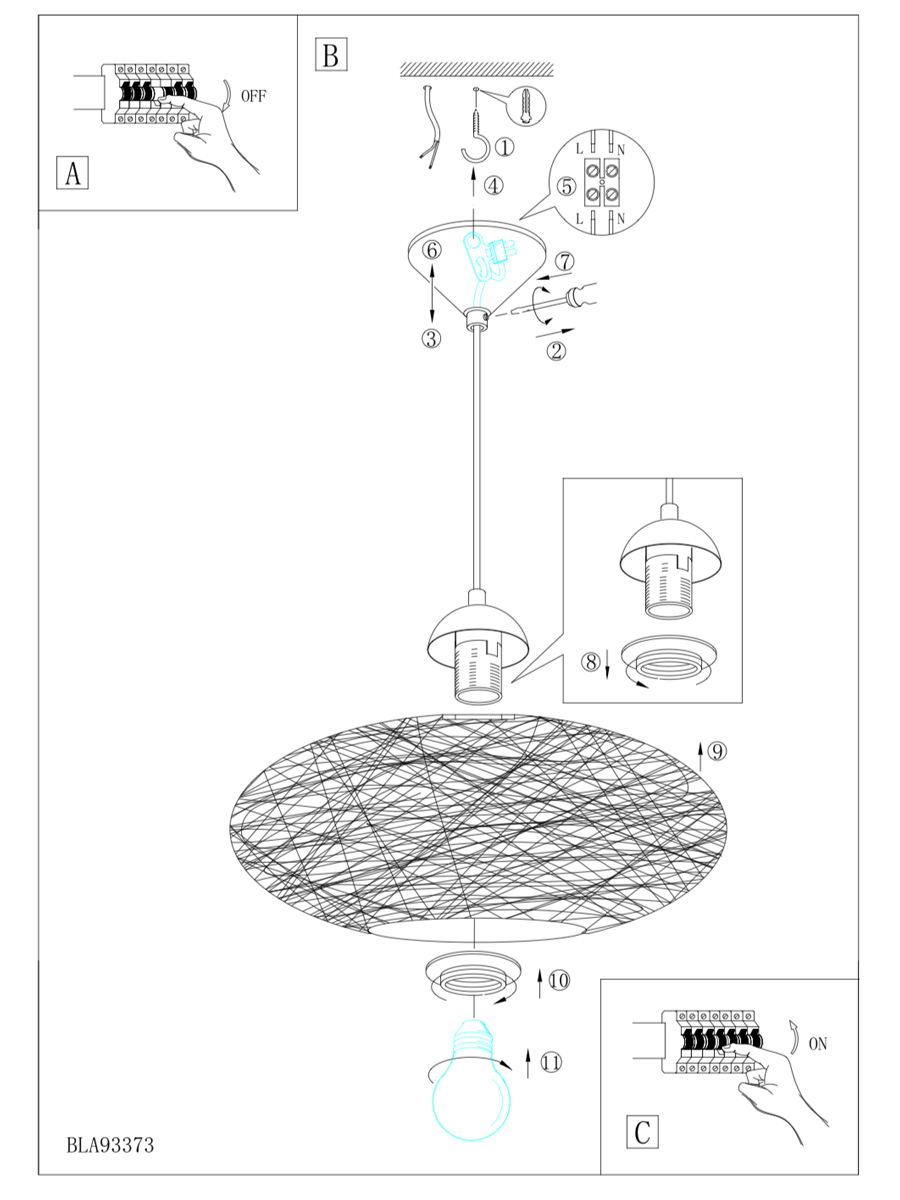 OFF

A

B

①

④

L N

⑤

L N

⑥

⑦

③

②

⑧

⑨

⑩

⑪

ON

C

BLA93373