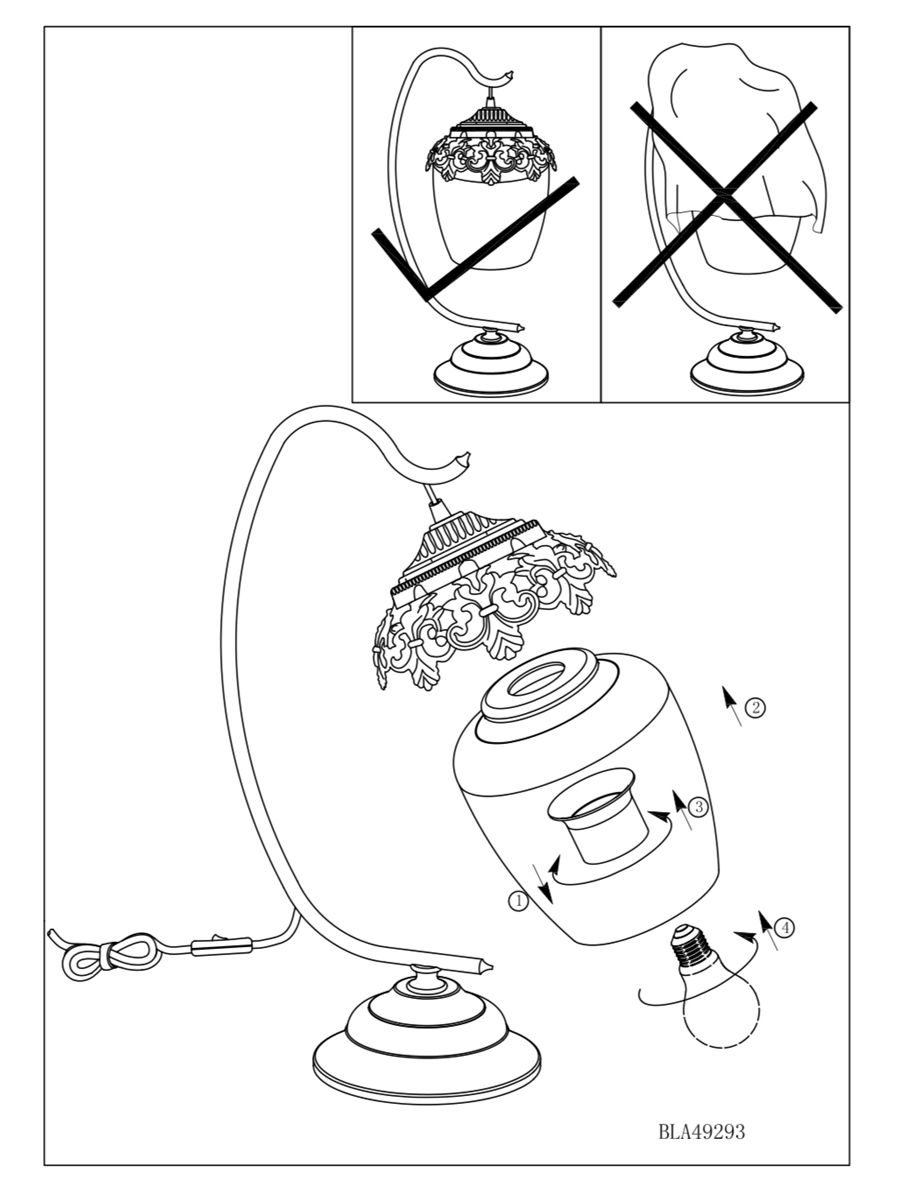 ② ③ ① ④

BLA49293